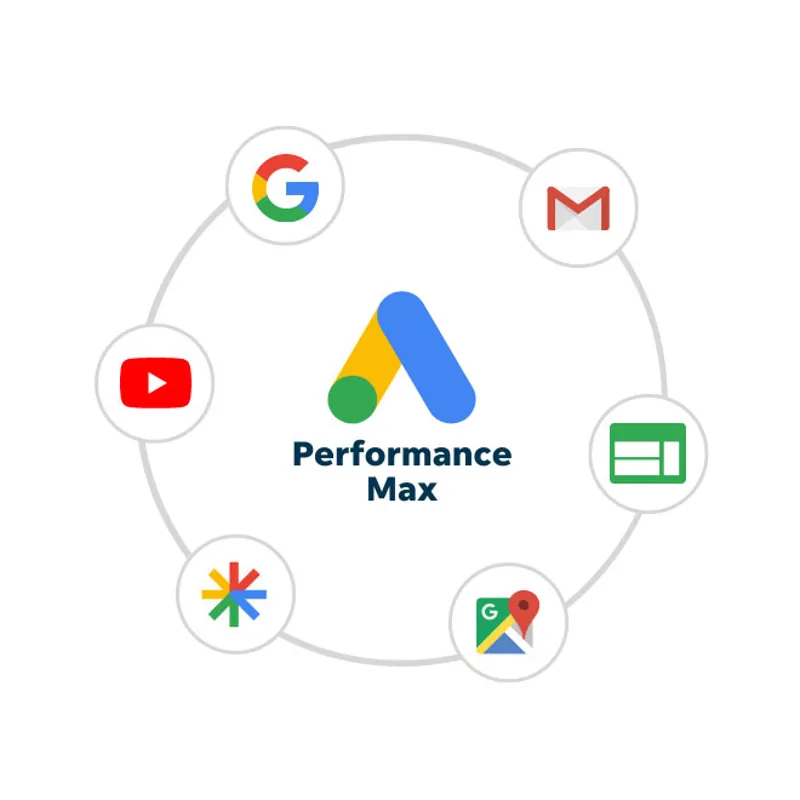 Performance Max